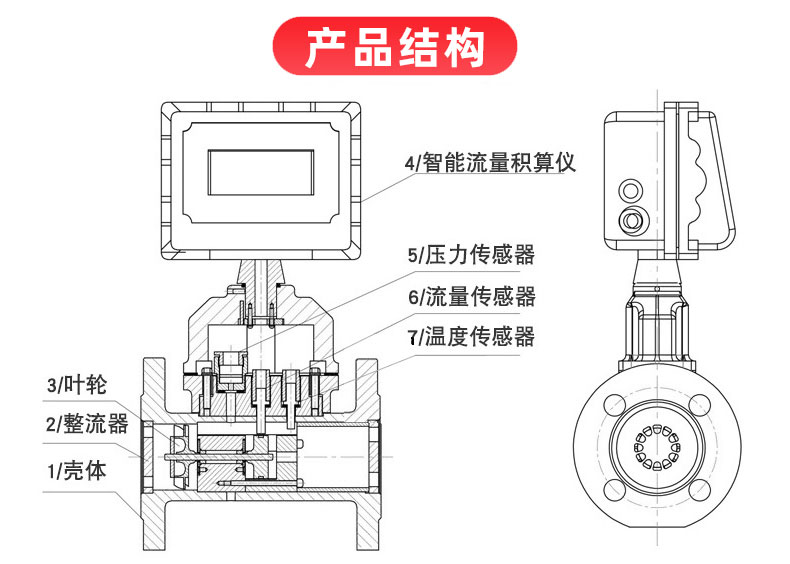 产品结构

4/智能流量积算仪

5/压力传感器

6/流量传感器

7/温度传感器

3/叶轮

2/整流器

1/壳体